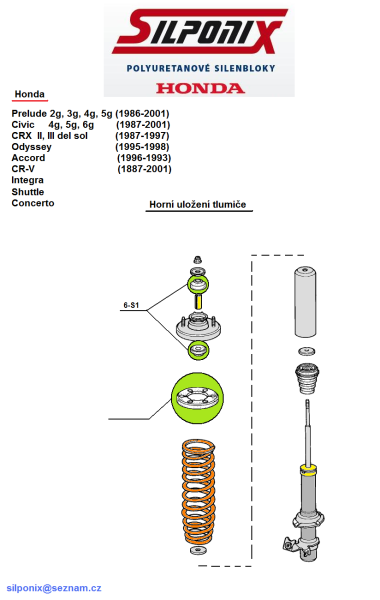 SILPONIX
POLYURETANOVÉ SILENBLOKY
HONDA

Honda

Prelude 2g, 3g, 4g, 5g (1986-2001)
Civic 4g, 5g, 6g (1987-2001)
CRX II, III del sol (1987-1997)
Odyssey (1995-1998)
Accord (1996-1993)
CR-V (1887-2001)
Integra
Shuttle
Concerto

Horní uložení tlumiče

6-S1

silponix@seznam.cz